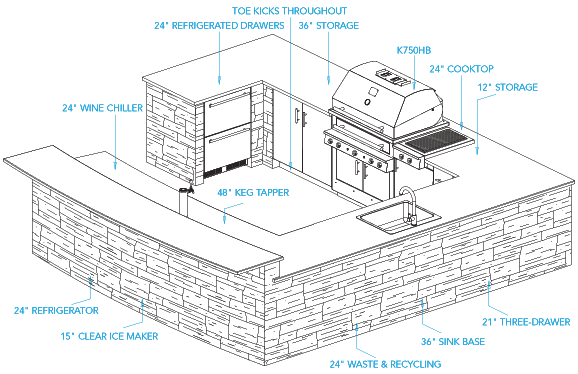 TOE KICKS THROUGHOUT
24" REFRIGERATED DRAWERS
36" STORAGE
K750HB
24" COOKTOP
12" STORAGE
24" WINE CHILLER
48" KEG TAPPER
24" REFRIGERATOR
15" CLEAR ICE MAKER
21" THREE-DRAWER
36" SINK BASE
24" WASTE & RECYCLING