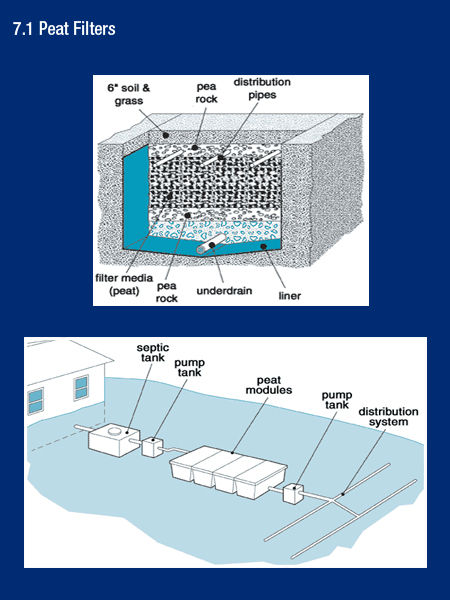 7.1 Peat Filters

6" soil & grass

pea rock

distribution pipes

filter media (peat)

pea rock

underdrain

liner

septic tank

pump tank

peat modules

pump tank

distribution system