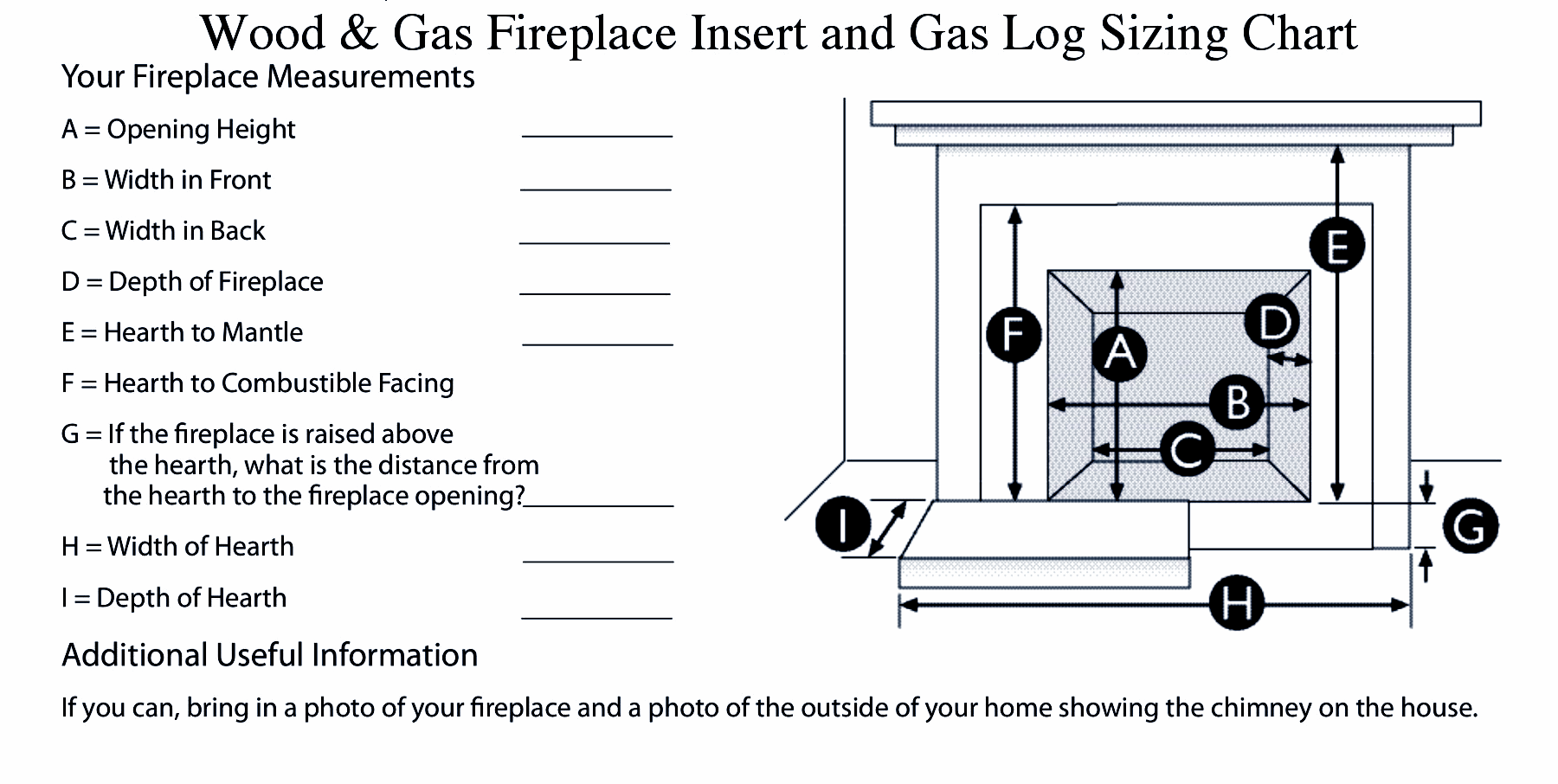 Wood & Gas Fireplace Insert and Gas Log Sizing Chart

Your Fireplace Measurements

A = Opening Height ___________

B = Width in Front ___________

C = Width in Back ___________

D = Depth of Fireplace ___________

E = Hearth to Mantle ___________

F = Hearth to Combustible Facing

G = If the fireplace is raised above the hearth, what is the distance from the hearth to the fireplace opening?___________

H = Width of Hearth ___________

I = Depth of Hearth ___________

E

F

D

A

B

C

I

G

H

Additional Useful Information

If you can, bring in a photo of your fireplace and a photo of the outside of your home showing the chimney on the house.